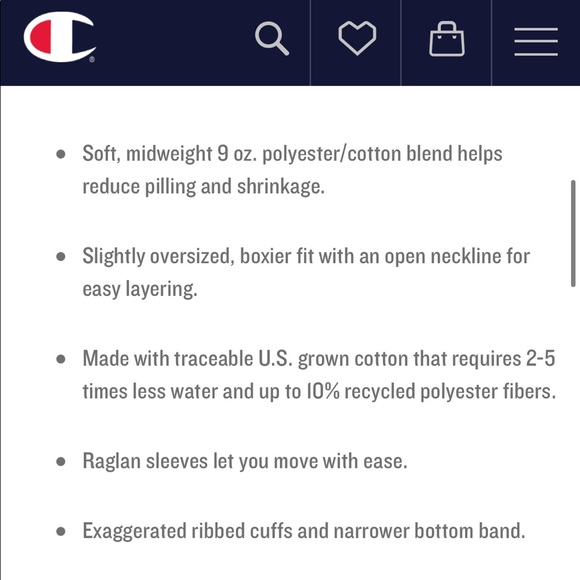 - Soft, midweight 9 oz. polyester/cotton blend helps reduce pilling and shrinkage.

- Slightly oversized, boxier fit with an open neckline for easy layering.

- Made with traceable U.S. grown cotton that requires 2-5 times less water and up to 10% recycled polyester fibers.

- Raglan sleeves let you move with ease.

- Exaggerated ribbed cuffs and narrower bottom band.